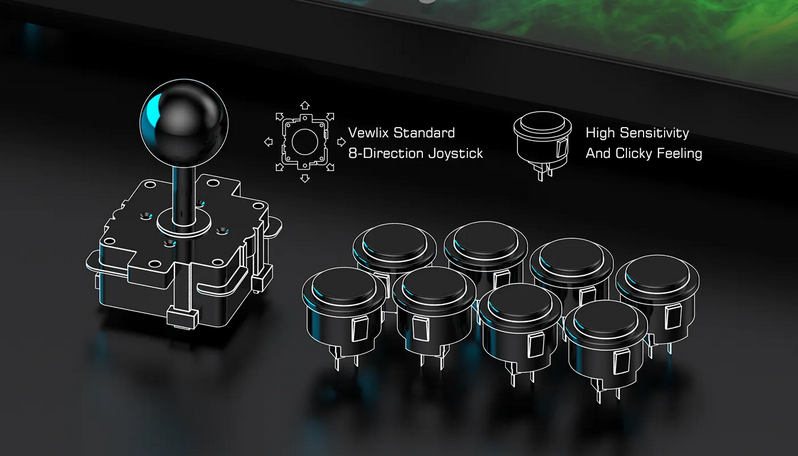 Vewlix Standard
8-Direction Joystick

High Sensitivity
And Clicky Feeling